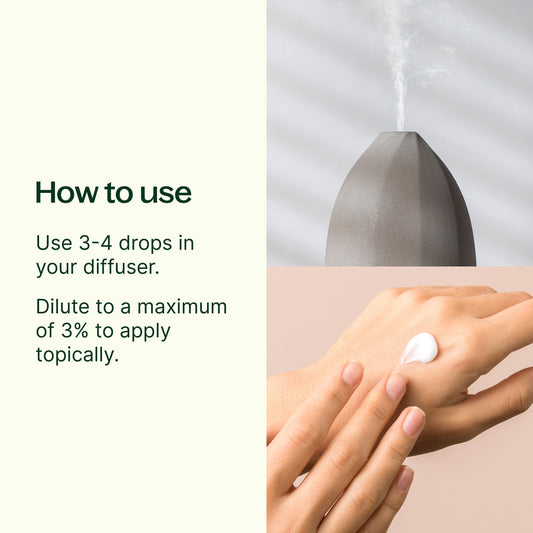 How to use

Use 3-4 drops in your diffuser.

Dilute to a maximum of 3% to apply topically.